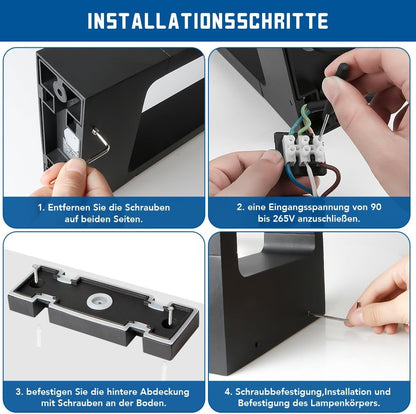 INSTALLATIONSSCHRITTE

1. Entfernen Sie die Schrauben auf beiden Seiten.

2. eine Eingangsspannung von 90 bis 265V anzuschließen.

3. befestigen Sie die hintere Abdeckung mit Schrauben an der Boden.

4. Schraubbefestigung,Installation und Befestigung des Lampenkörpers.